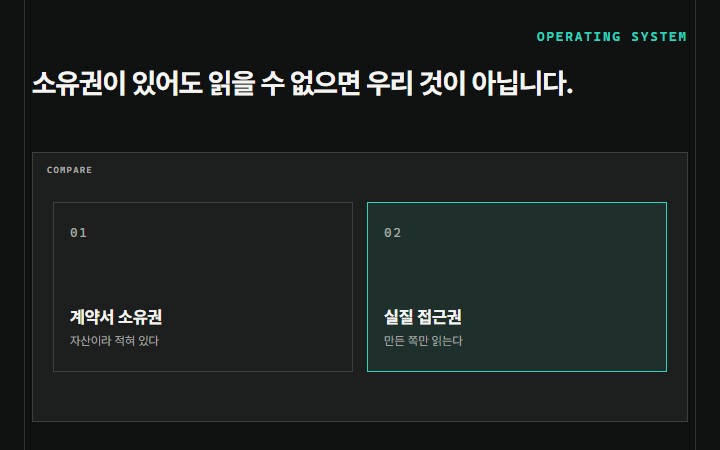 OPERATING SYSTEM

소유권이 있어도 읽을 수 없으면 우리 것이 아닙니다.

COMPARE

01

계약서 소유권

자산이라 적혀 있다

02

실질 접근권

만든 쪽만 읽는다