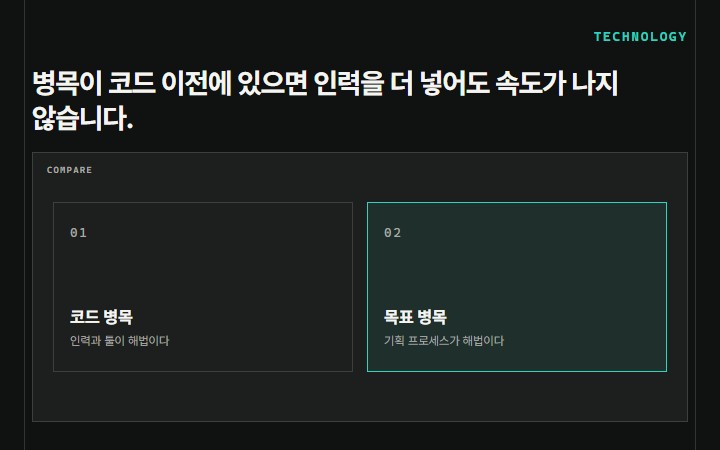 TECHNOLOGY

병목이 코드 이전에 있으면 인력을 더 넣어도 속도가 나지 않습니다.

COMPARE

01

코드 병목

인력과 툴이 해법이다

02

목표 병목

기획 프로세스가 해법이다